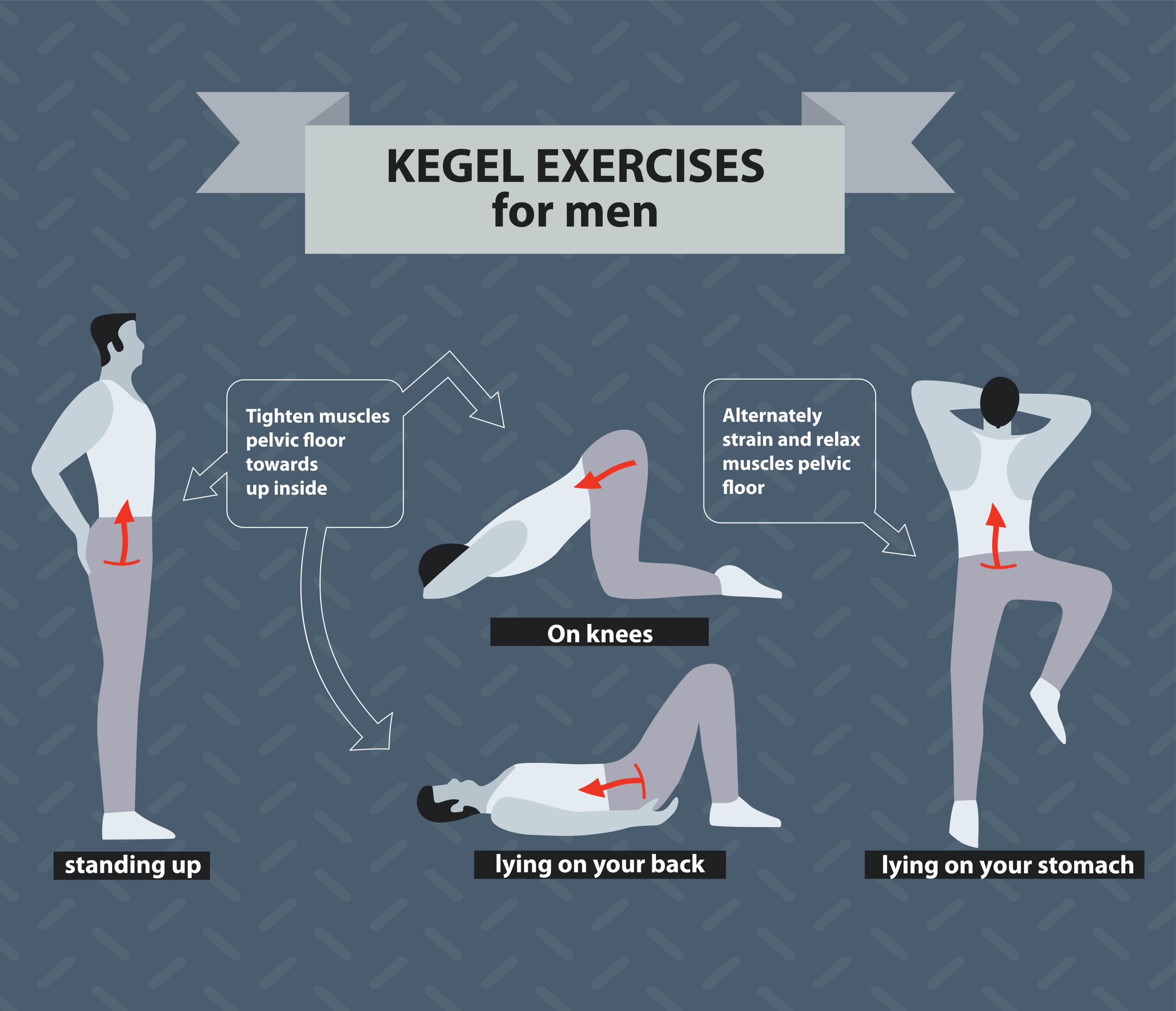 KEGEL EXERCISES
for men

Tighten muscles pelvic floor towards up inside

Alternately strain and relax muscles pelvic floor

On knees

standing up

lying on your back

lying on your stomach